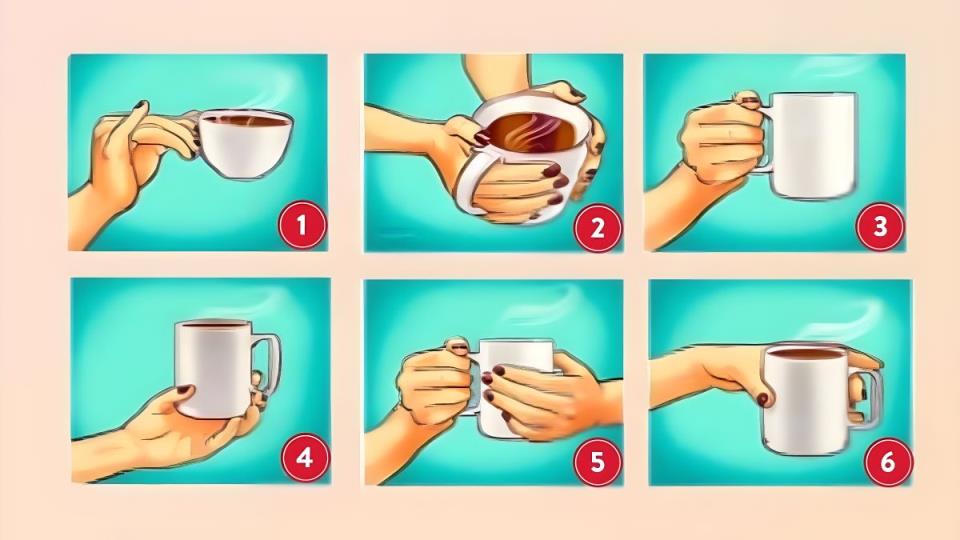 1
2
3
4
5
6